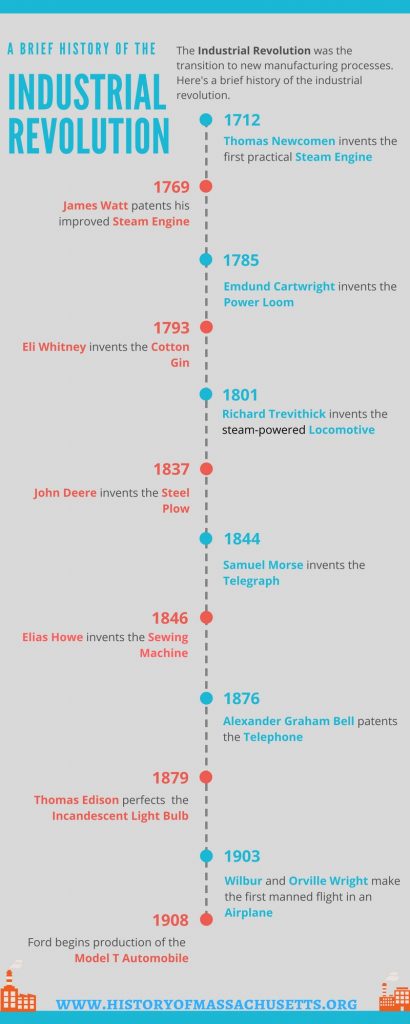 A BRIEF HISTORY OF THE

INDUSTRIAL REVOLUTION

The Industrial Revolution was the transition to new manufacturing processes. Here's a brief history of the industrial revolution.

1712
Thomas Newcomen invents the first practical Steam Engine

1769
James Watt patents his improved Steam Engine

1785
Emdund Cartwright invents the Power Loom

1793
Eli Whitney invents the Cotton Gin

1801
Richard Trevithick invents the steam-powered Locomotive

1837
John Deere invents the Steel Plow

1844
Samuel Morse invents the Telegraph

1846
Elias Howe invents the Sewing Machine

1876
Alexander Graham Bell patents the Telephone

1879
Thomas Edison perfects the Incandescent Light Bulb

1903
Wilbur and Orville Wright make the first manned flight in an Airplane

1908
Ford begins production of the Model T Automobile

WWW.HISTORYOFMASSACHUSETTS.ORG